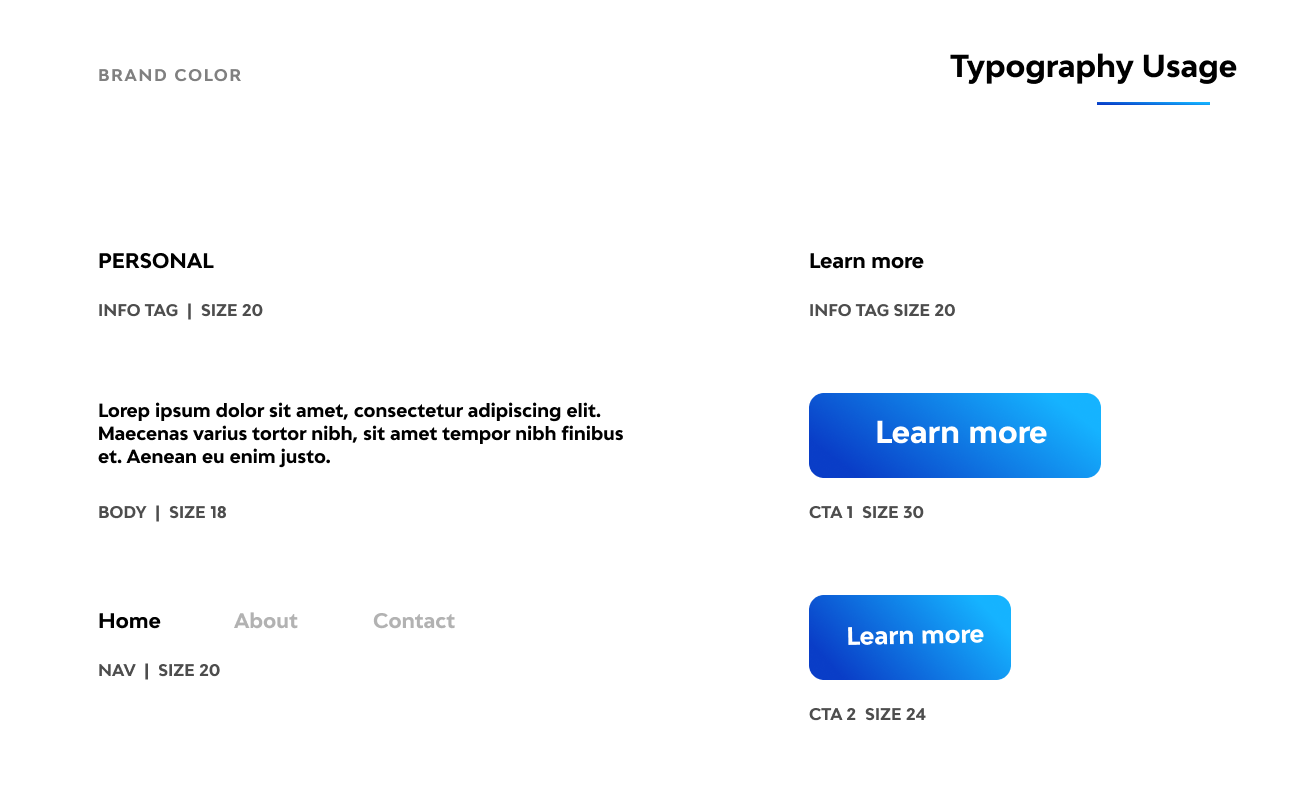 BRAND COLOR

Typography Usage

PERSONAL

INFO TAG | SIZE 20

Lorep ipsum dolor sit amet, consectetur adipiscing elit. Maecenas varius tortor nibh, sit amet tempor nibh finibus et. Aenean eu enim justo.

BODY | SIZE 18

Home About Contact

NAV | SIZE 20

Learn more

INFO TAG SIZE 20

Learn more

CTA 1 SIZE 30

Learn more

CTA 2 SIZE 24